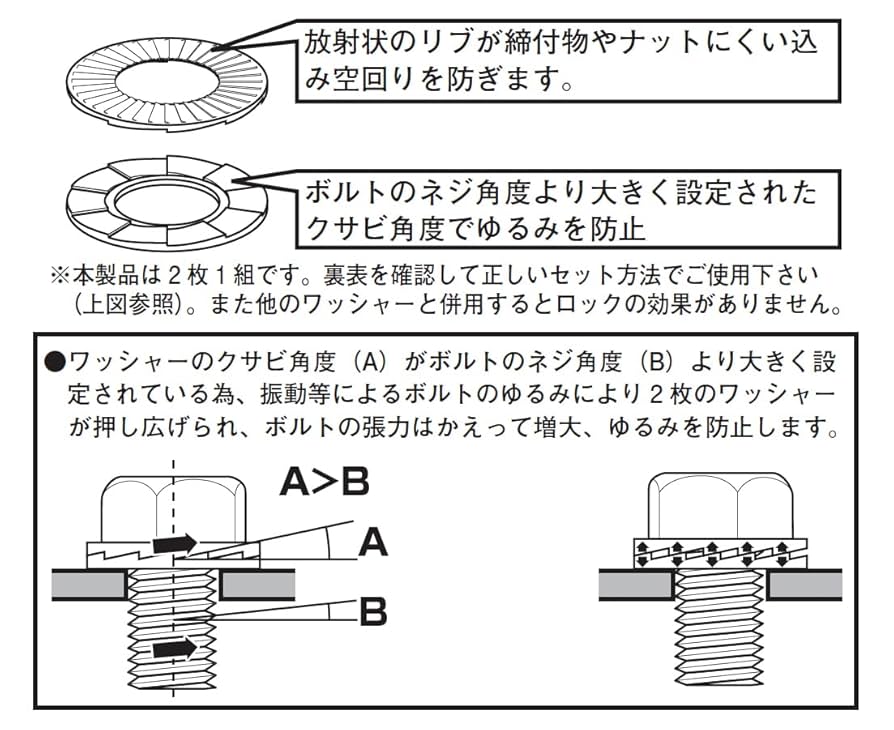 放射状のリブが締付物やナットにくい込み空回りを防ぎます。

ボルトのネジ角度より大きく設定されたクサビ角度でゆるみを防止

※本製品は２枚１組です。裏表を確認して正しいセット方法でご使用下さい（上図参照）。また他のワッシャーと併用するとロックの効果がありません。

●ワッシャーのクサビ角度（A）がボルトのネジ角度（B）より大きく設定されている為、振動等によるボルトのゆるみにより２枚のワッシャーが押し広げられ、ボルトの張力はかえって増大、ゆるみを防止します。

A>B

A

B